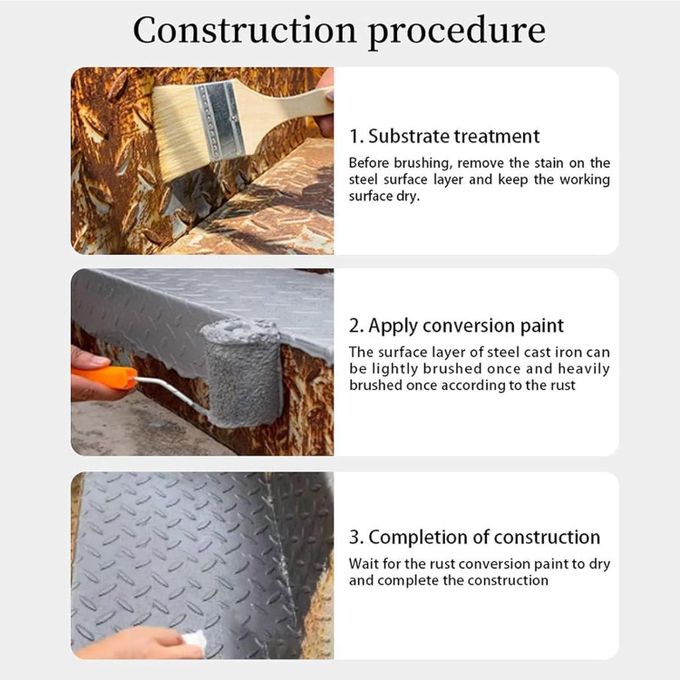 Construction procedure

1. Substrate treatment

Before brushing, remove the stain on the steel surface layer and keep the working surface dry.

2. Apply conversion paint

The surface layer of steel cast iron can be lightly brushed once and heavily brushed once according to the rust

3. Completion of construction

Wait for the rust conversion paint to dry and complete the construction